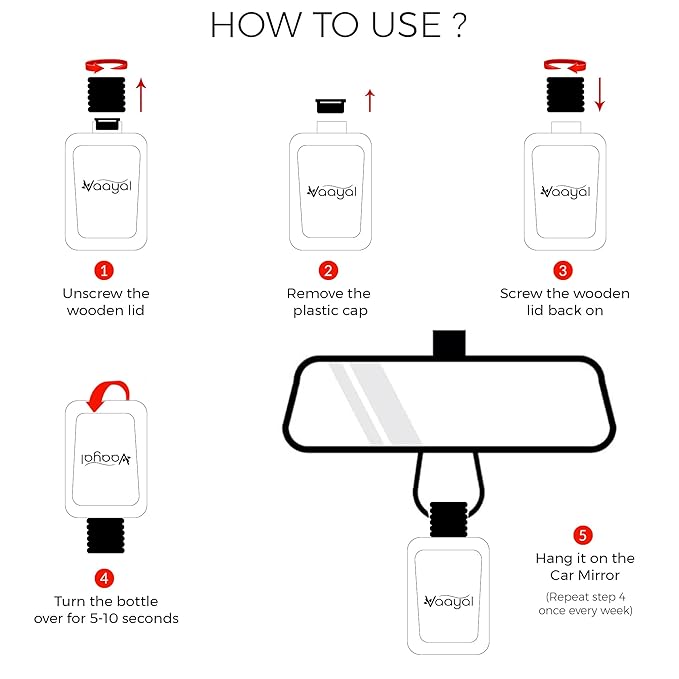 HOW TO USE ?

Vaayal

1
Unscrew the wooden lid

Vaayal

2
Remove the plastic cap

Vaayal

3
Screw the wooden lid back on

Vaayal

4
Turn the bottle over for 5-10 seconds

Vaayal

5
Hang it on the Car Mirror
(Repeat step 4 once every week)